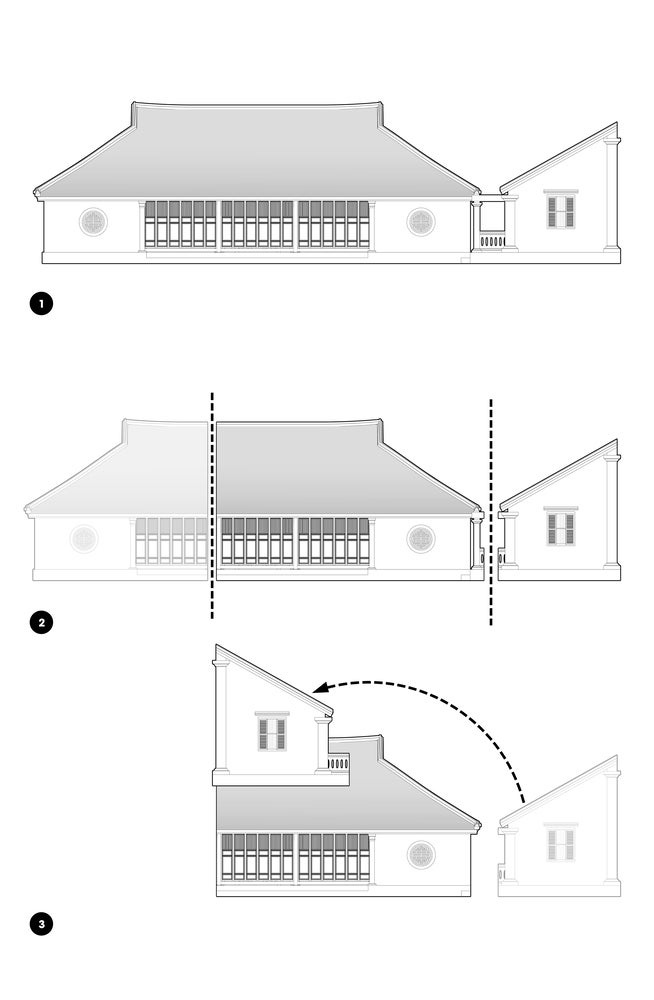 1

2

3